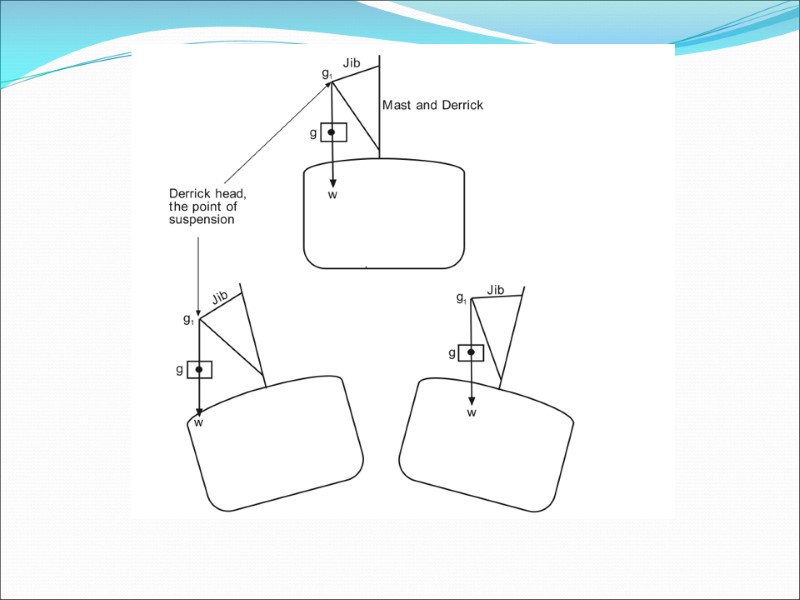 $g_1$ Jib

Mast and Derrick

g

w

Derrick head, the point of suspension

Jib

$g_1$

g

w

$g_1$ Jib

g

w